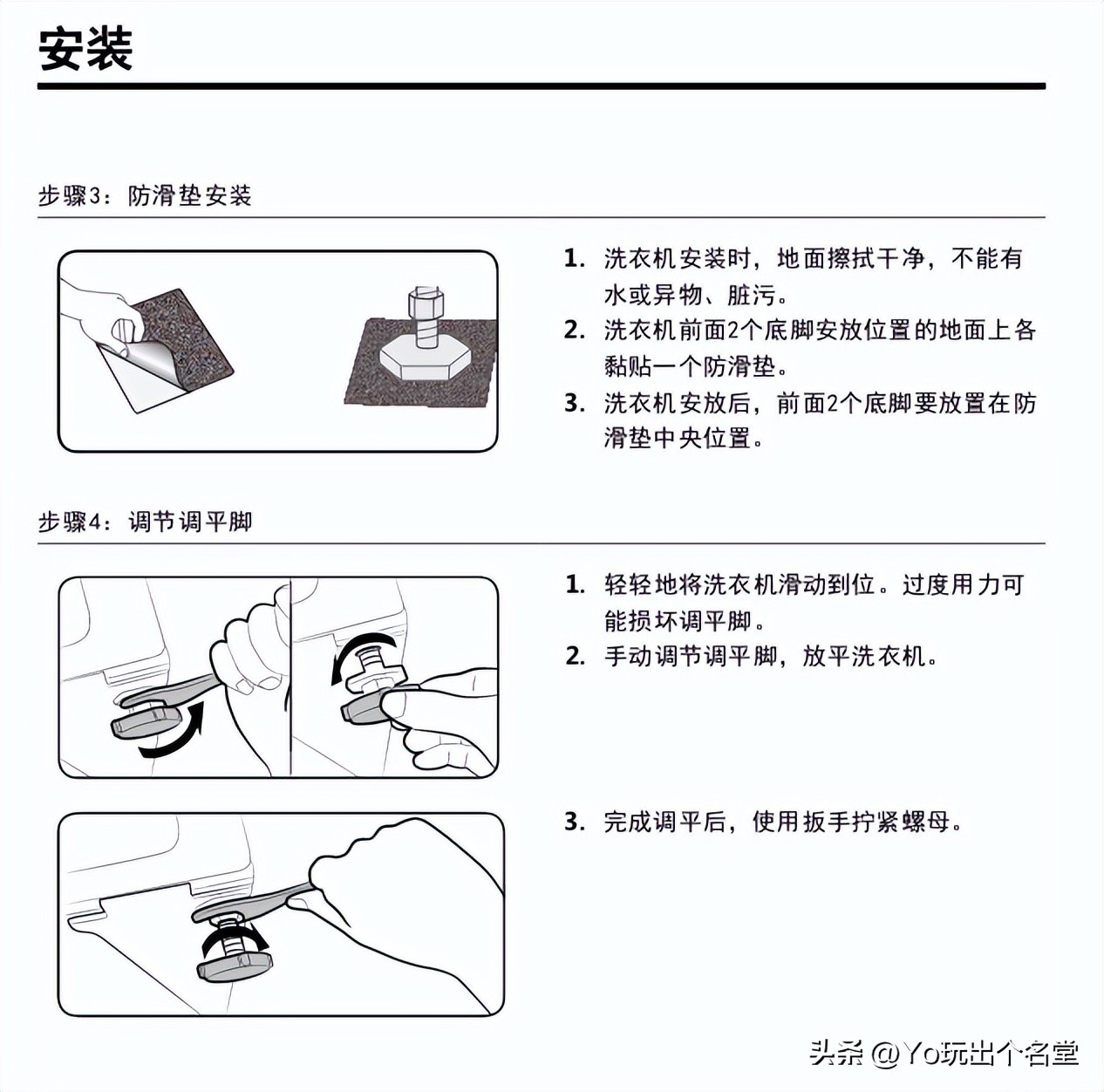 安装

步骤3：防滑垫安装

1. 洗衣机安装时，地面擦拭干净，不能有水或异物、脏污。
2. 洗衣机前面2个底脚安放位置的地面上各黏贴一个防滑垫。
3. 洗衣机安放后，前面2个底脚要放置在防滑垫中央位置。

步骤4：调节调平脚

1. 轻轻地将洗衣机滑动到位。过度用力可能损坏调平脚。
2. 手动调节调平脚，放平洗衣机。

3. 完成调平后，使用扳手拧紧螺母。

头条 @Yo玩出个名堂